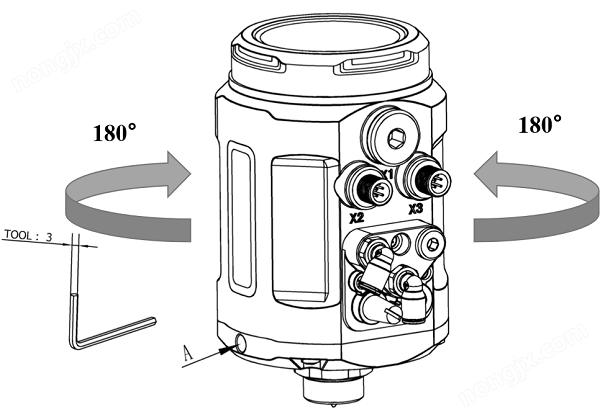 nongjx.com

180°

180°

X1

X2

X3

TOOL : 3

A

nongjx.com